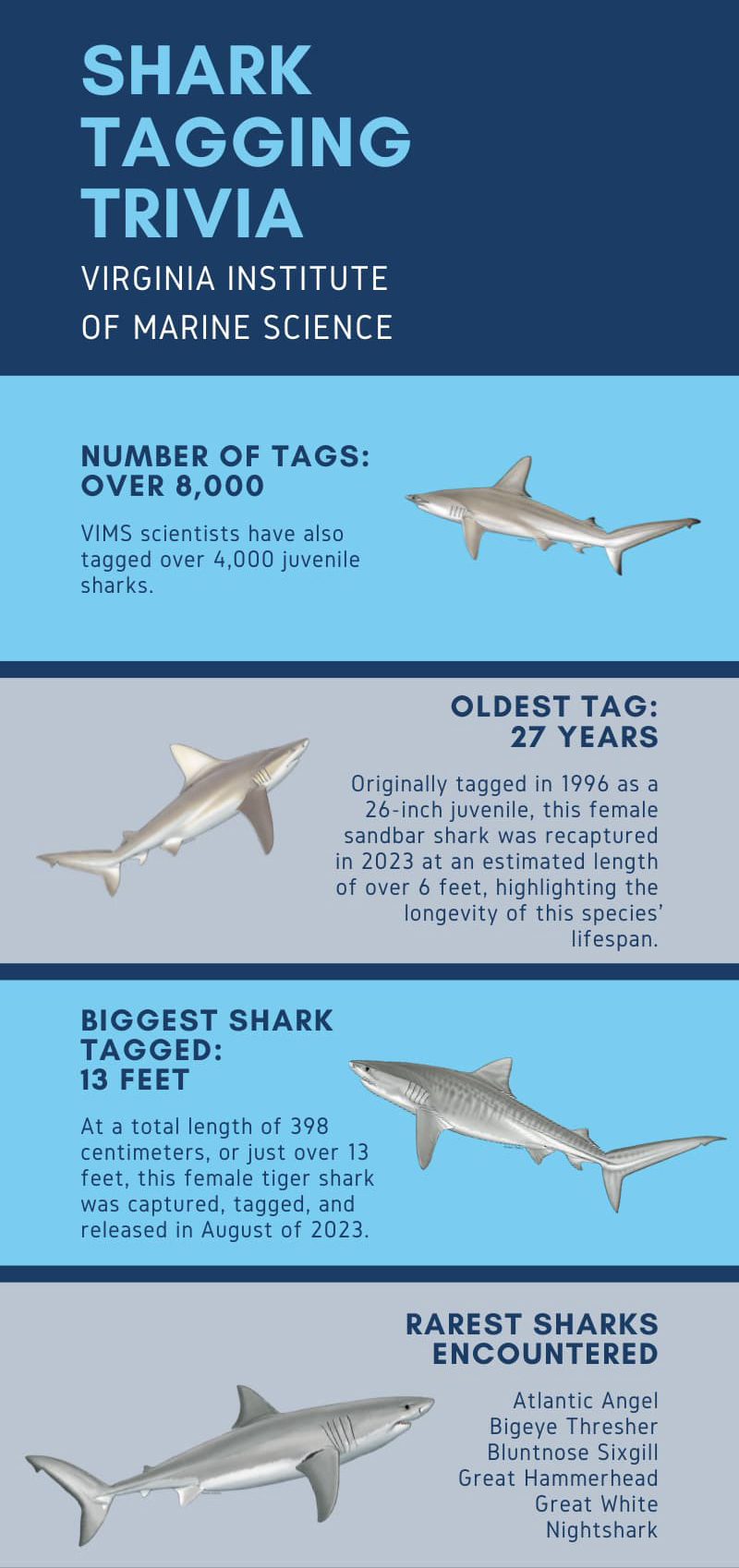 SHARK TAGGING TRIVIA
VIRGINIA INSTITUTE OF MARINE SCIENCE

NUMBER OF TAGS: OVER 8,000

VIMS scientists have also tagged over 4,000 juvenile sharks.

OLDEST TAG: 27 YEARS

Originally tagged in 1996 as a 26-inch juvenile, this female sandbar shark was recaptured in 2023 at an estimated length of over 6 feet, highlighting the longevity of this species' lifespan.

BIGGEST SHARK TAGGED: 13 FEET

At a total length of 398 centimeters, or just over 13 feet, this female tiger shark was captured, tagged, and released in August of 2023.

RAREST SHARKS ENCOUNTERED

Atlantic Angel
Bigeye Thresher
Bluntnose Sixgill
Great Hammerhead
Great White
Nightshark